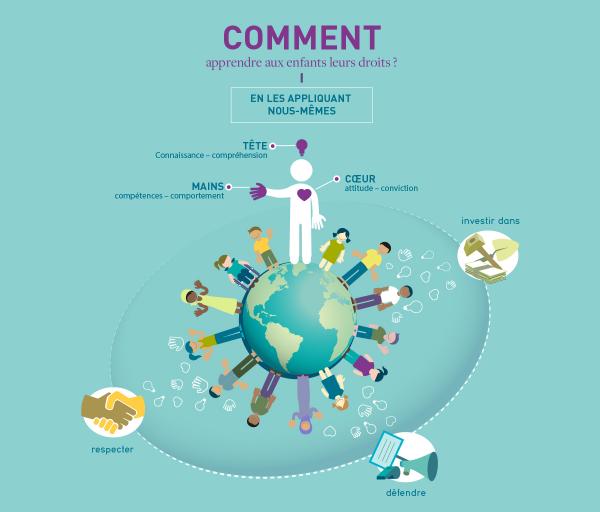 COMMENT
apprendre aux enfants leurs droits ?

EN LES APPLIQUANT NOUS-MÊMES

TÊTE
Connaissance – compréhension

MAINS
compétences – comportement

CŒUR
attitude – conviction

investir dans

respecter

défendre